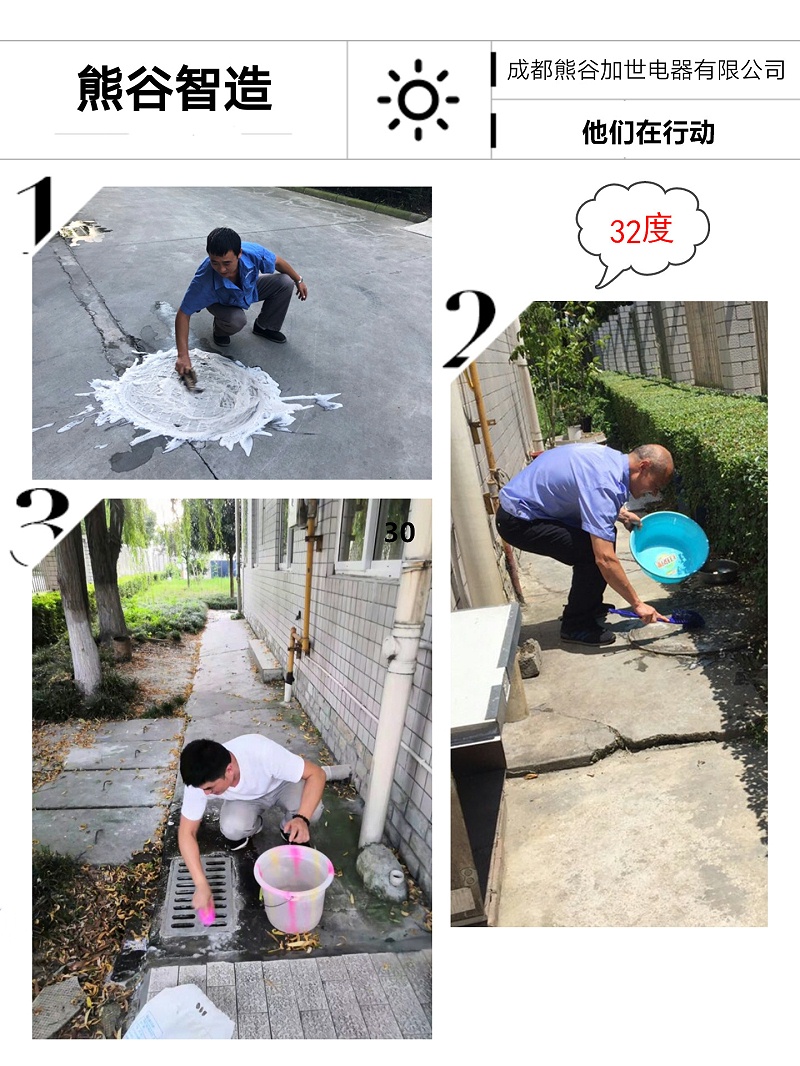 熊谷智造

成都熊谷加世电器有限公司

他们在行动

1

32度

2

3

30